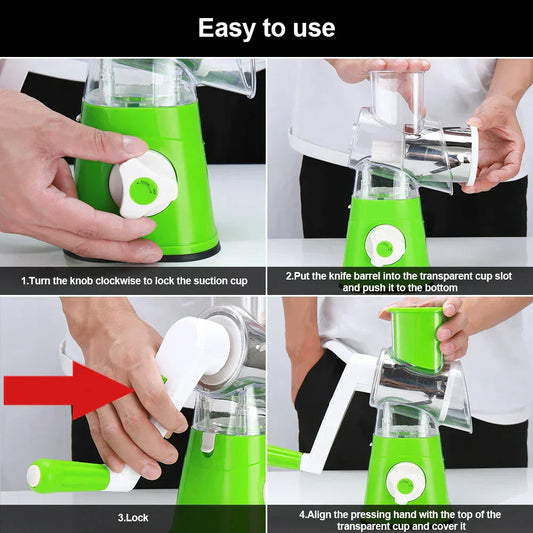 Easy to use

1.Turn the knob clockwise to lock the suction cup

2.Put the knife barrel into the transparent cup slot and push it to the bottom

3.Lock

4.Align the pressing hand with the top of the transparent cup and cover it